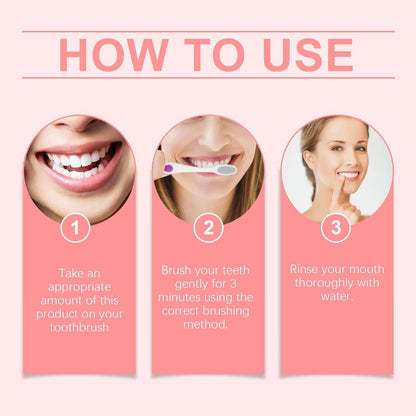 HOW TO USE

1

Take an appropriate amount of this product on your toothbrush

2

Brush your teeth gently for 3 minutes using the correct brushing method.

3

Rinse your mouth thoroughly with water.